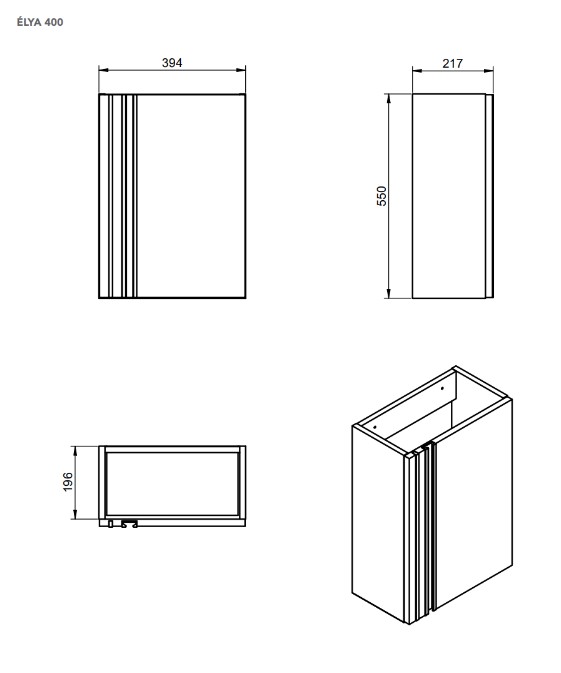 ÉLYA 400

394

217

550

196